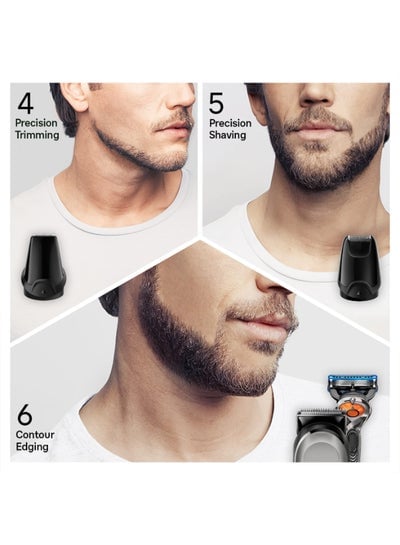 4
Precision
Trimming

5
Precision
Shaving

6
Contour
Edging