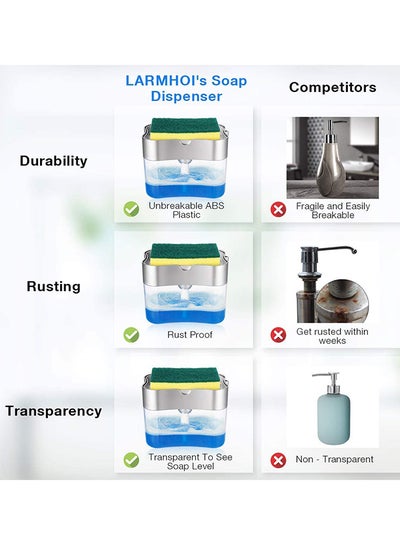 |  | LARMHOI's Soap Dispenser | Competitors |
|---|---|---|
| Durability | Unbreakable ABS Plastic | Fragile and Easily Breakable |
| Rusting | Rust Proof | Get rusted within weeks |
| Transparency | Transparent To See Soap Level | Non - Transparent |