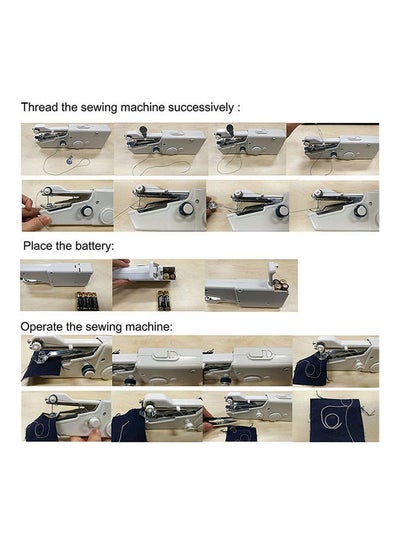 Thread the sewing machine successively :

Place the battery:

Operate the sewing machine: