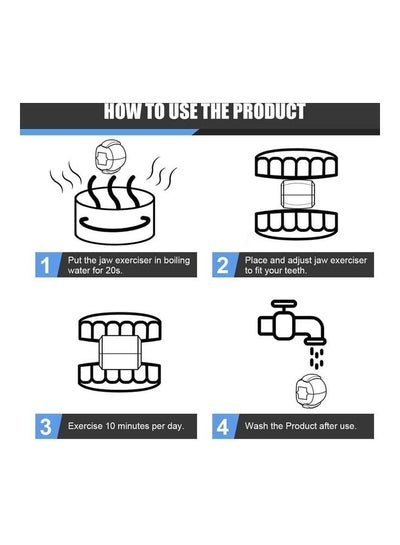 HOW TO USE THE PRODUCT

1 Put the jaw exerciser in boiling water for 20s.

2 Place and adjust jaw exerciser to fit your teeth.

3 Exercise 10 minutes per day.

4 Wash the Product after use.