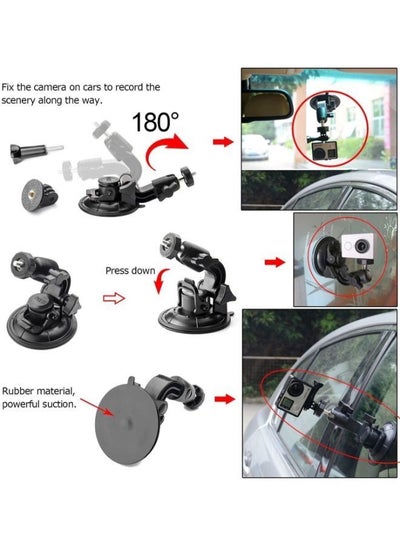 Fix the camera on cars to record the scenery along the way.

180°

Press down

Rubber material, powerful suction.