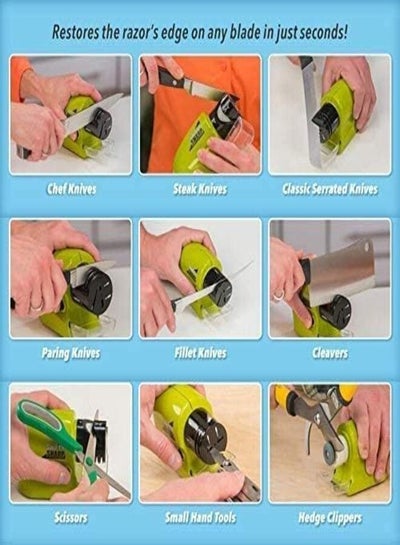 Restores the razor's edge on any blade in just seconds!

Chef Knives

Steak Knives

Classic Serrated Knives

Paring Knives

Fillet Knives

Cleavers

Scissors

Small Hand Tools

Hedge Clippers