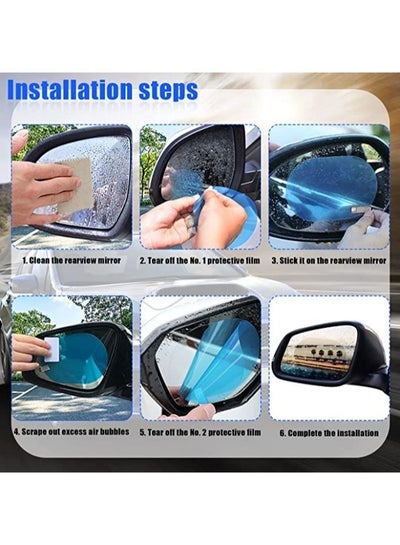 Installation steps

1. Clean the rearview mirror

2. Tear off the No. 1 protective film

3. Stick it on the rearview mirror

4. Scrape out excess air bubbles

5. Tear off the No. 2 protective film

6. Complete the installation