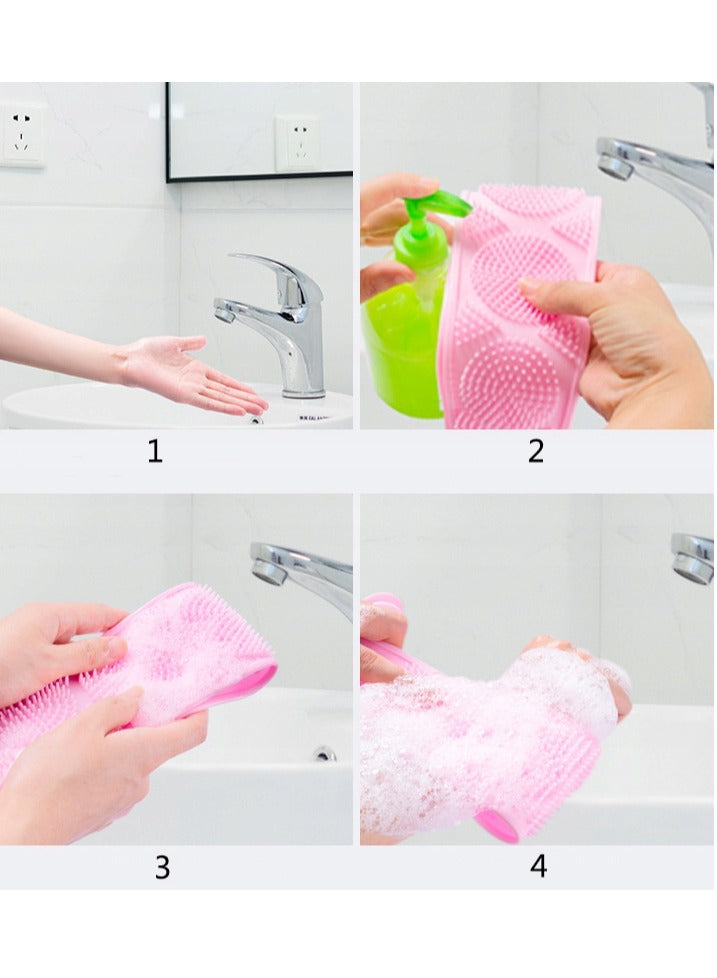 1

2

3

4