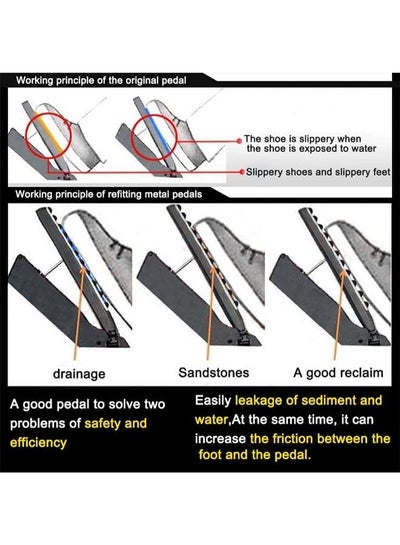 Working principle of the original pedal

The shoe is slippery when the shoe is exposed to water

Slippery shoes and slippery feet

Working principle of refitting metal pedals

drainage

Sandstones

A good reclaim

A good pedal to solve two problems of safety and efficiency

Easily leakage of sediment and water,At the same time, it can increase the friction between the foot and the pedal.