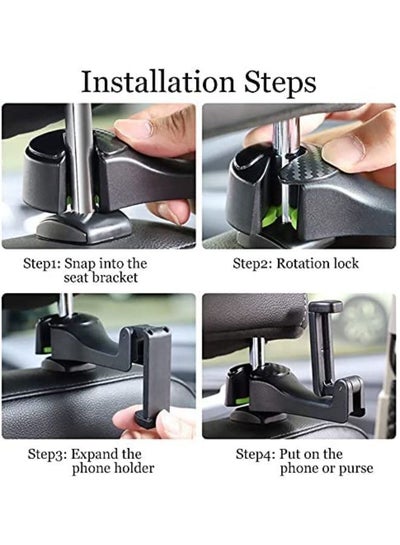 Installation Steps

Step1: Snap into the seat bracket

Step2: Rotation lock

Step3: Expand the phone holder

Step4: Put on the phone or purse