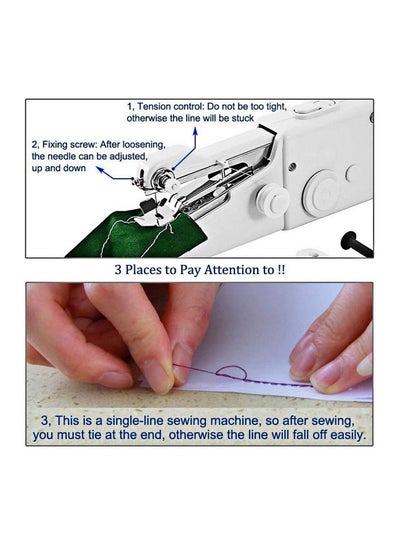 1, Tension control: Do not be too tight, otherwise the line will be stuck

2, Fixing screw: After loosening, the needle can be adjusted, up and down

3 Places to Pay Attention to !!

3, This is a single-line sewing machine, so after sewing, you must tie at the end, otherwise the line will fall off easily.