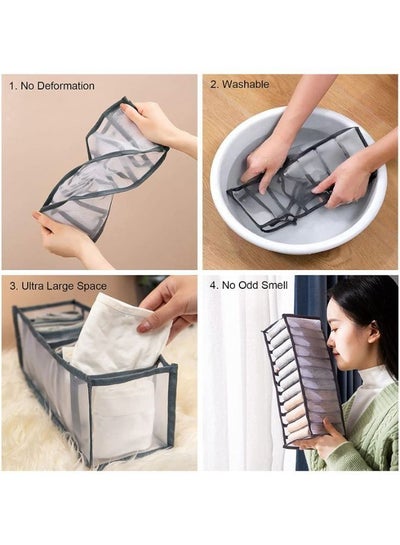 1. No Deformation

2. Washable

3. Ultra Large Space

4. No Odd Smell