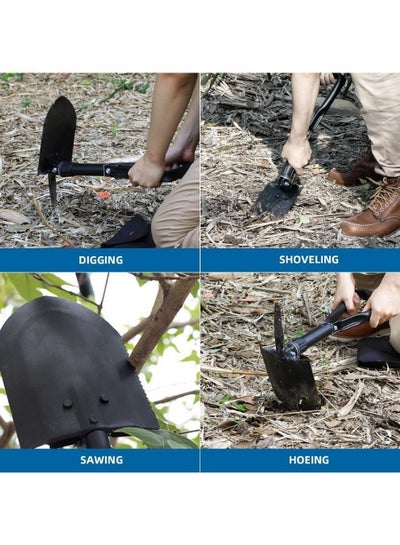 DIGGING

SHOVELING

SAWING

HOEING