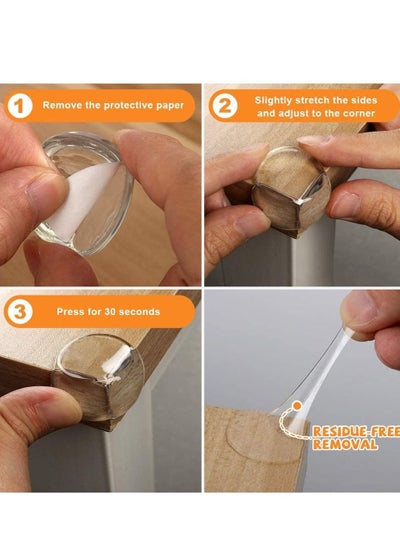 1 Remove the protective paper

2 Slightly stretch the sides and adjust to the corner

3 Press for 30 seconds

RESIDUE-FREE REMOVAL