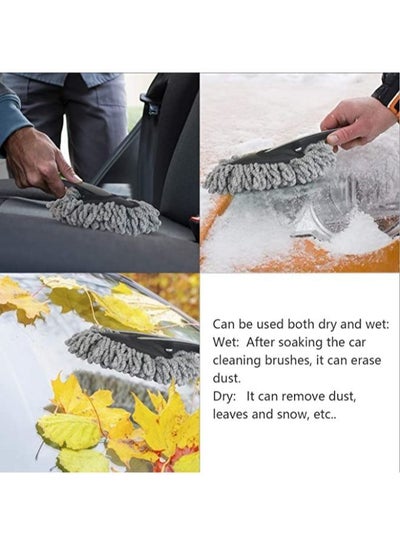 Can be used both dry and wet:
Wet: After soaking the car cleaning brushes, it can erase dust.
Dry: It can remove dust, leaves and snow, etc..