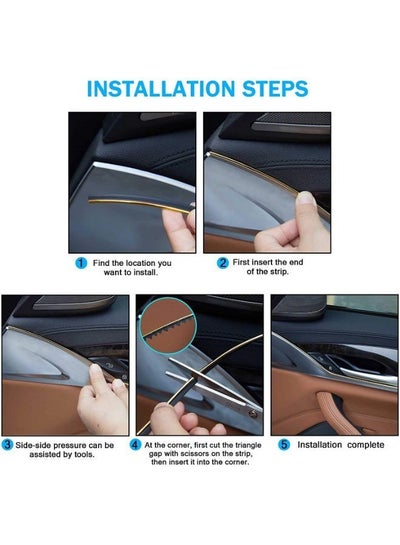 INSTALLATION STEPS

1 Find the location you want to install.

2 First insert the end of the strip.

3 Side-side pressure can be assisted by tools.

4 At the corner, first cut the triangle gap with scissors on the strip, then insert it into the corner.

5 Installation complete