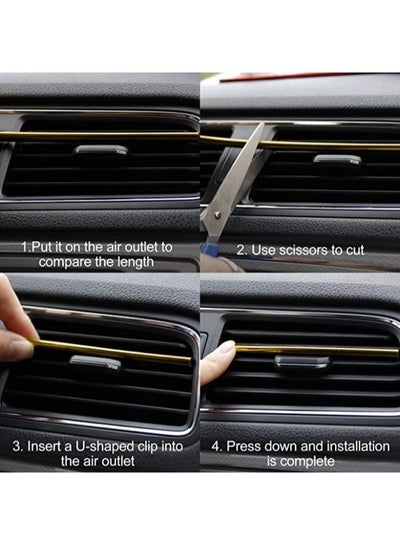 1.Put it on the air outlet to compare the length

2. Use scissors to cut

3. Insert a U-shaped clip into the air outlet

4. Press down and installation is complete