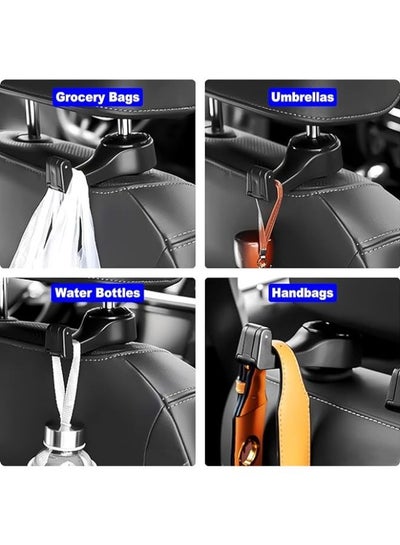 Grocery Bags

Umbrellas

Water Bottles

Handbags