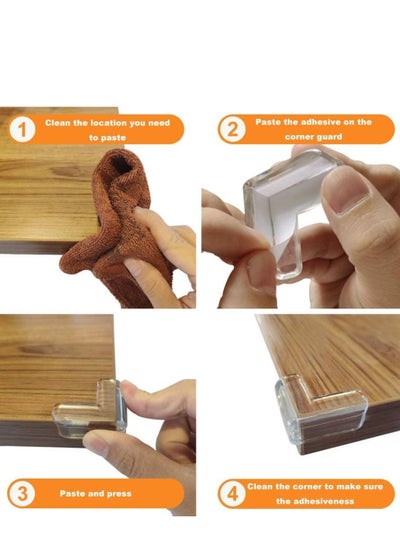 1 Clean the location you need to paste

2 Paste the adhesive on the corner guard

3 Paste and press

4 Clean the corner to make sure the adhesiveness