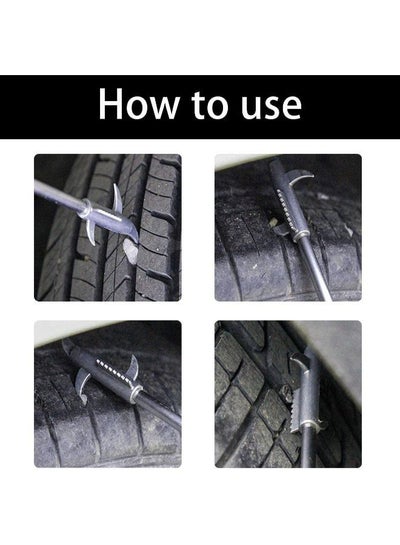 How to use