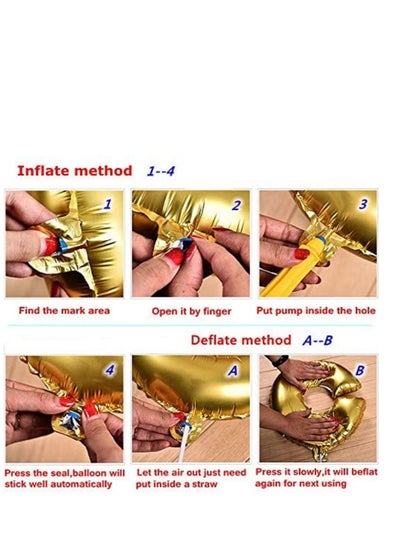 Inflate method 1--4

1

2

3

Find the mark area

Open it by finger

Put pump inside the hole

Deflate method A--B

4

A

B

Press the seal,balloon will stick well automatically

Let the air out just need put inside a straw

Press it slowly,it will beflat again for next using