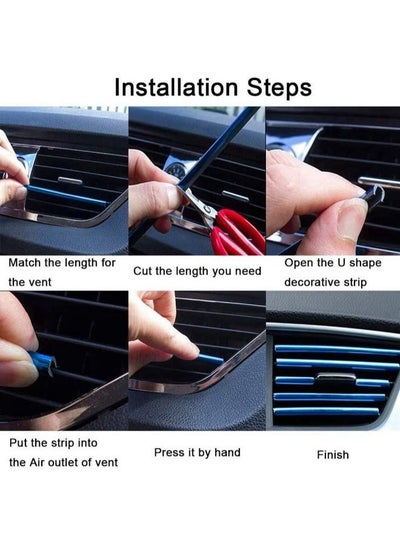 Installation Steps

Match the length for the vent

Cut the length you need

Open the U shape decorative strip

Put the strip into the Air outlet of vent

Press it by hand

Finish