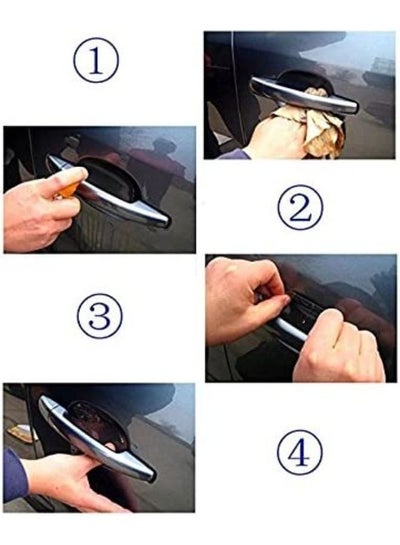 ①

②

③

④