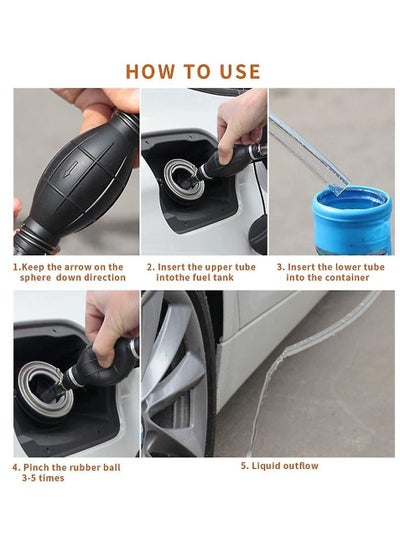 HOW TO USE

1.Keep the arrow on the sphere down direction

2. Insert the upper tube intothe fuel tank

3. Insert the lower tube into the container

4. Pinch the rubber ball 3-5 times

5. Liquid outflow