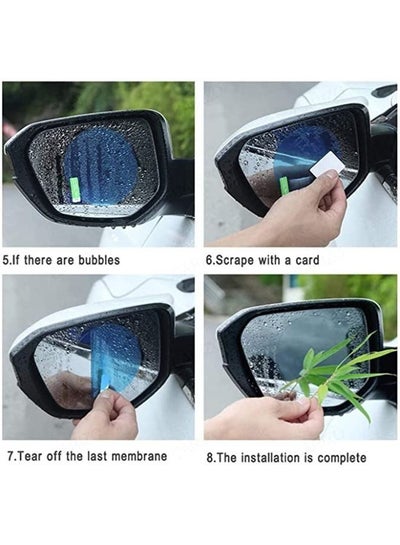 5.If there are bubbles

6.Scrape with a card

7.Tear off the last membrane

8.The installation is complete