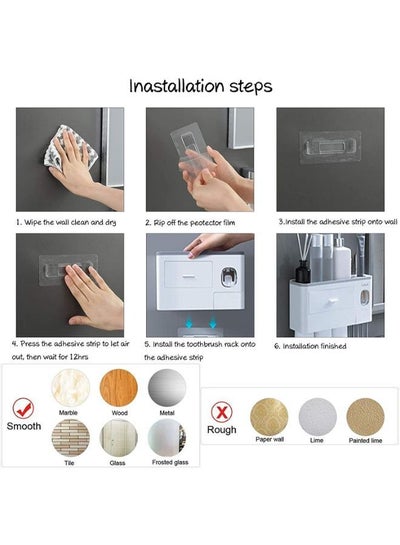 Inastallation steps

1. Wipe the wall clean and dry

2. Rip off the peotector film

3.Install the adhesive strip onto wall

4. Press the adhesive strip to let air out, then wait for 12hrs

5. Install the toothbrush rack onto the adhesive strip

6. Installation finished

Smooth

Marble

Wood

Metal

Tile

Glass

Frosted glass

Rough

Paper wall

Lime

Painted lime