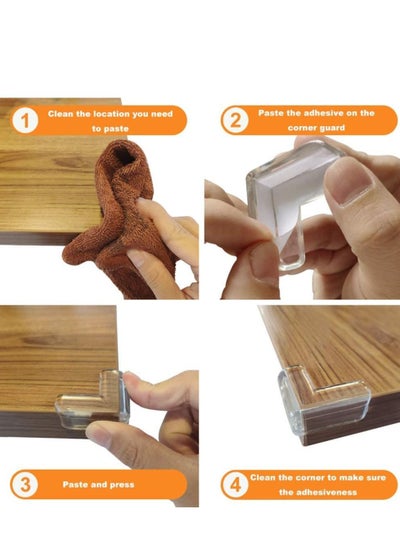 1 Clean the location you need to paste

2 Paste the adhesive on the corner guard

3 Paste and press

4 Clean the corner to make sure the adhesiveness