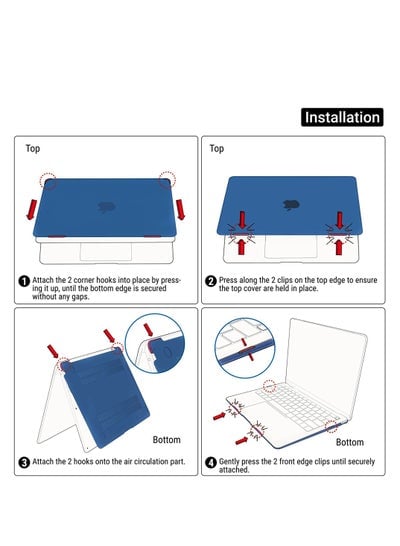 Installation

Top

1 Attach the 2 corner hooks into place by pressing it up, until the bottom edge is secured without any gaps.

Top

2 Press along the 2 clips on the top edge to ensure the top cover are held in place.

Bottom

3 Attach the 2 hooks onto the air circulation part.

Bottom

4 Gently press the 2 front edge clips until securely attached.