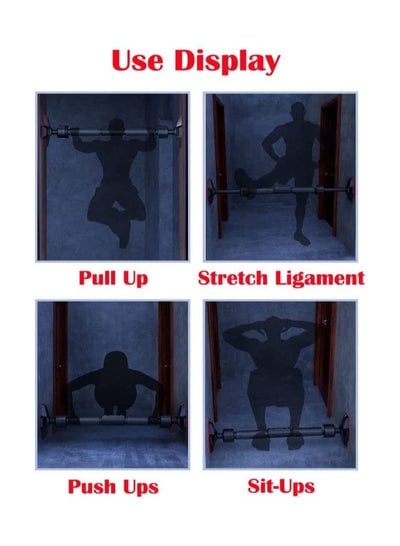 Use Display

Pull Up

Stretch Ligament

Push Ups

Sit-Ups