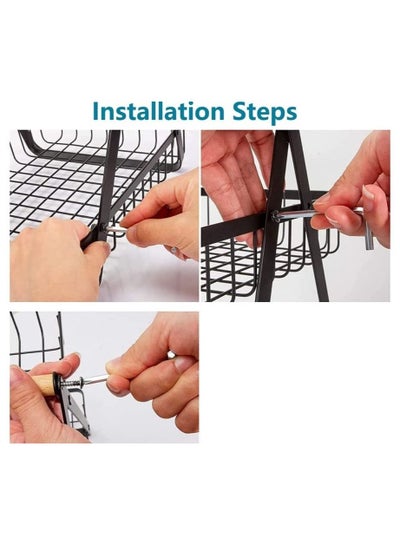 Installation Steps