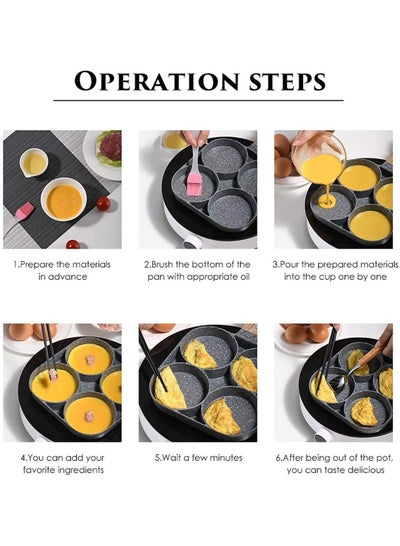 OPERATION STEPS

1.Prepare the materials in advance

2.Brush the bottom of the pan with appropriate oil

3.Pour the prepared materials into the cup one by one

4.You can add your favorite ingredients

5.Wait a few minutes

6.After being out of the pot, you can taste delicious