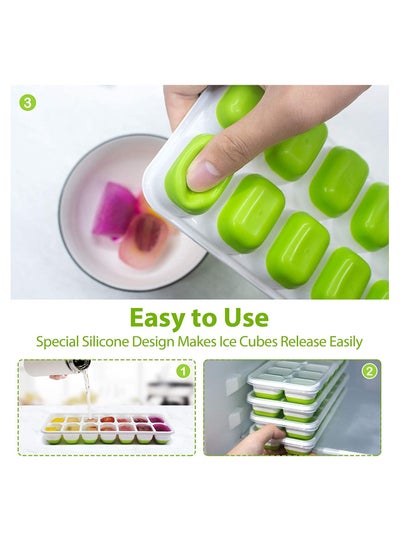 3

Easy to Use

Special Silicone Design Makes Ice Cubes Release Easily

1

2