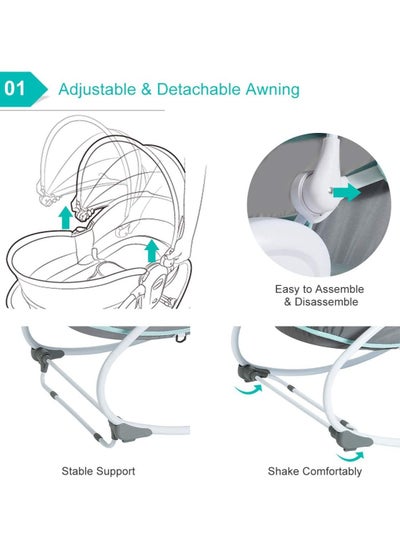 01 Adjustable & Detachable Awning

Easy to Assemble & Disassemble

Stable Support

Shake Comfortably