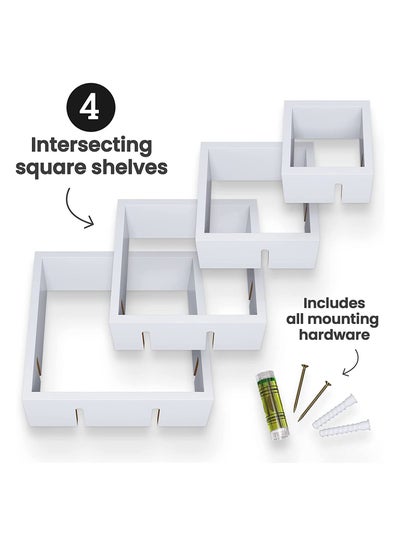 4
Intersecting square shelves

Includes all mounting hardware