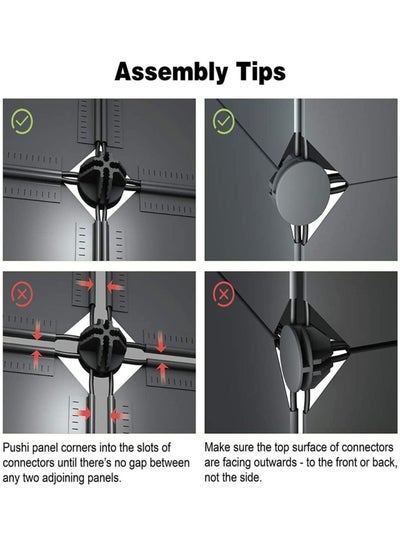 Assembly Tips

Pushi panel corners into the slots of connectors until there's no gap between any two adjoining panels.

Make sure the top surface of connectors are facing outwards - to the front or back, not the side.