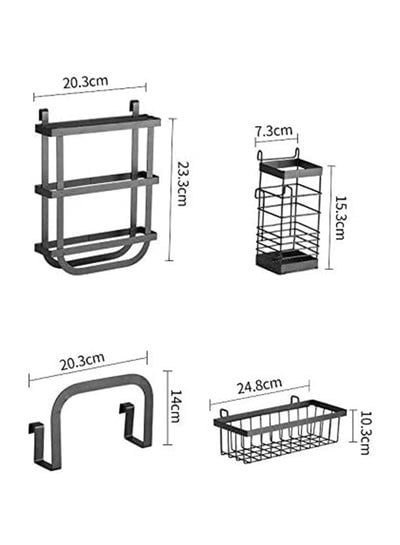 20.3cm

23.3cm

7.3cm

15.3cm

20.3cm

14cm

24.8cm

10.3cm