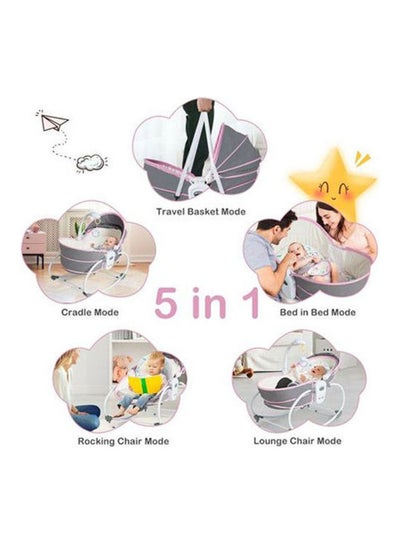 Travel Basket Mode

Cradle Mode

5 in 1

Bed in Bed Mode

Rocking Chair Mode

Lounge Chair Mode