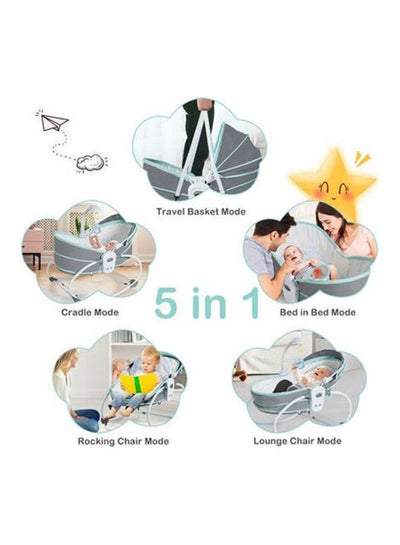 Travel Basket Mode

Cradle Mode

5 in 1

Bed in Bed Mode

Rocking Chair Mode

Lounge Chair Mode