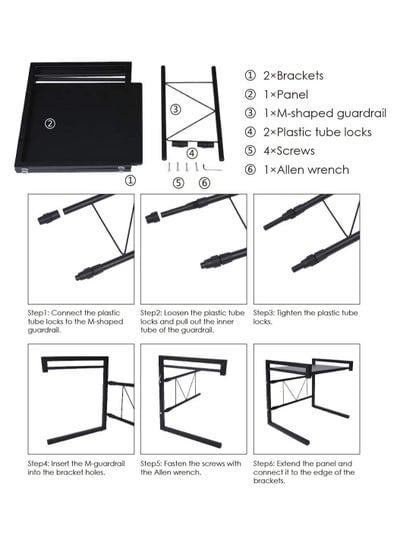 ② ③ ④ ① ⑤ ⑥

① 2×Brackets
② 1×Panel
③ 1×M-shaped guardrail
④ 2×Plastic tube locks
⑤ 4×Screws
⑥ 1×Allen wrench

Step1: Connect the plastic tube locks to the M-shaped guardrail.

Step2: Loosen the plastic tube locks and pull out the inner tube of the guardrail.

Step3: Tighten the plastic tube locks.

Step4: Insert the M-guardrail into the bracket holes.

Step5: Fasten the screws with the Allen wrench.

Step6: Extend the panel and connect it to the edge of the brackets.