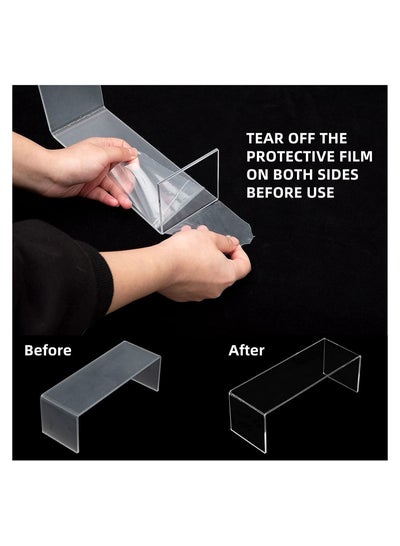 TEAR OFF THE PROTECTIVE FILM ON BOTH SIDES BEFORE USE

Before

After