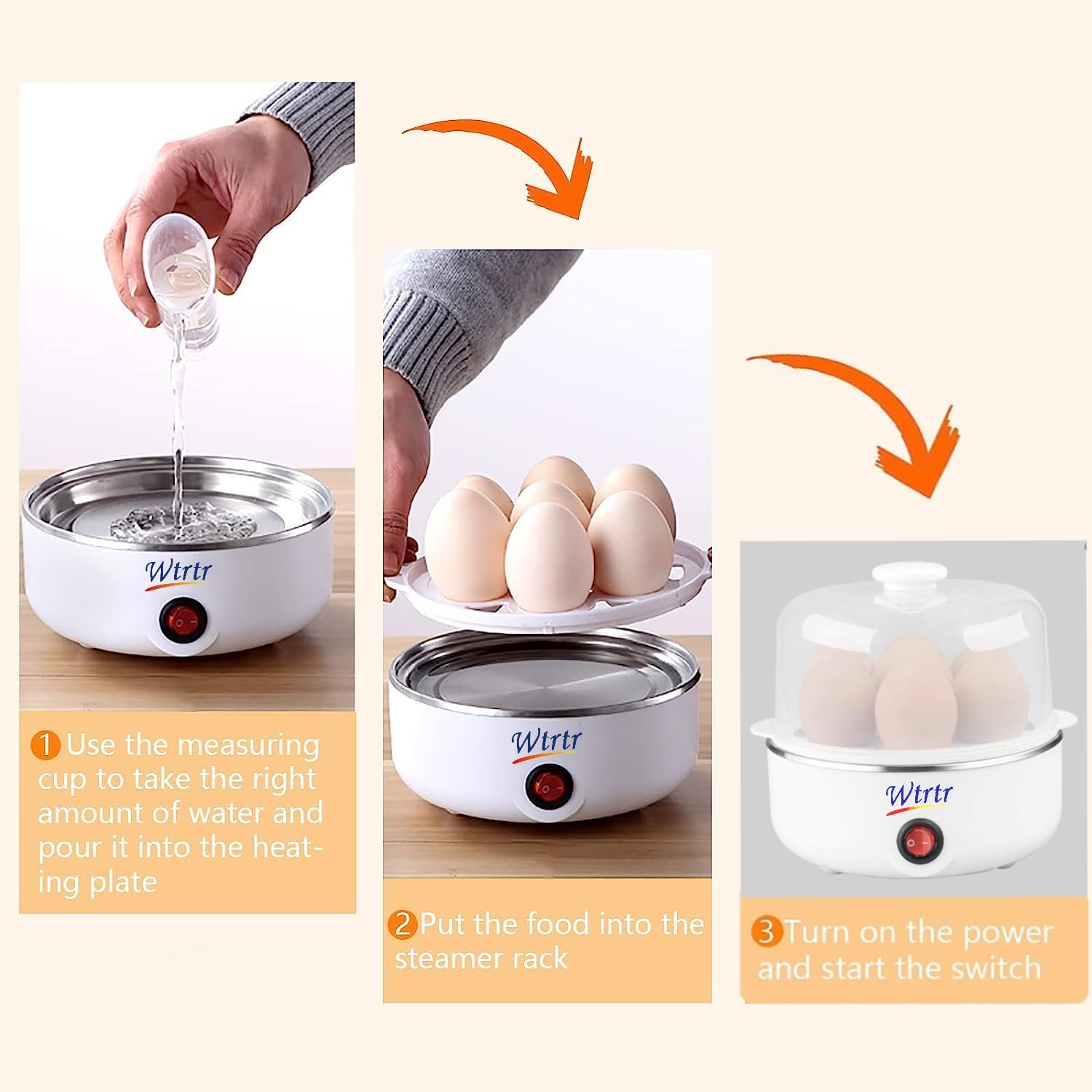 Wtrtr

1 Use the measuring cup to take the right amount of water and pour it into the heating plate

Wtrtr

2 Put the food into the steamer rack

Wtrtr

3 Turn on the power and start the switch