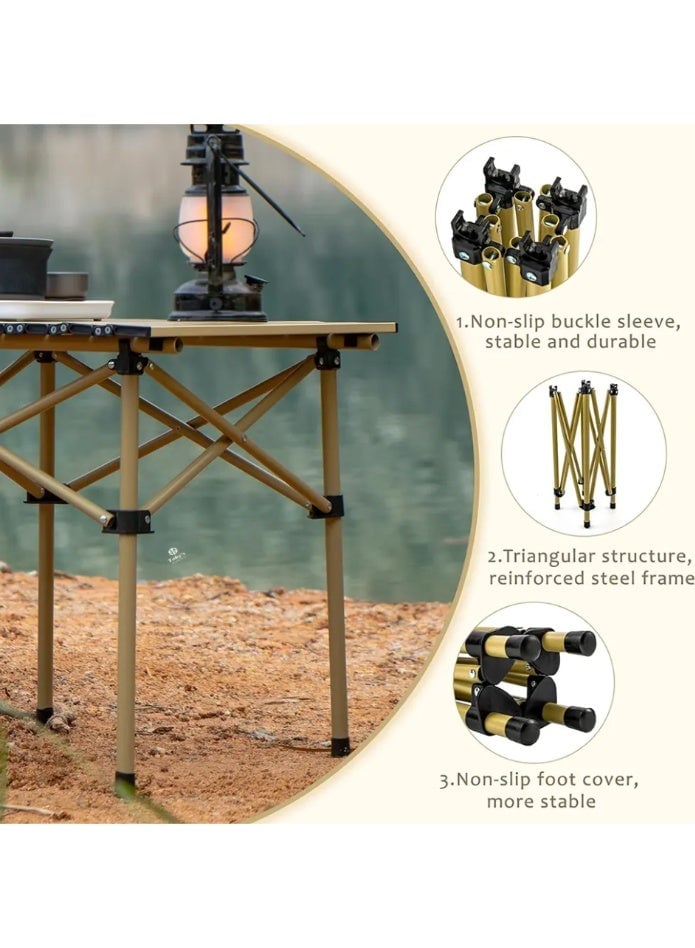 1.Non-slip buckle sleeve, stable and durable

2.Triangular structure, reinforced steel frame

3.Non-slip foot cover, more stable