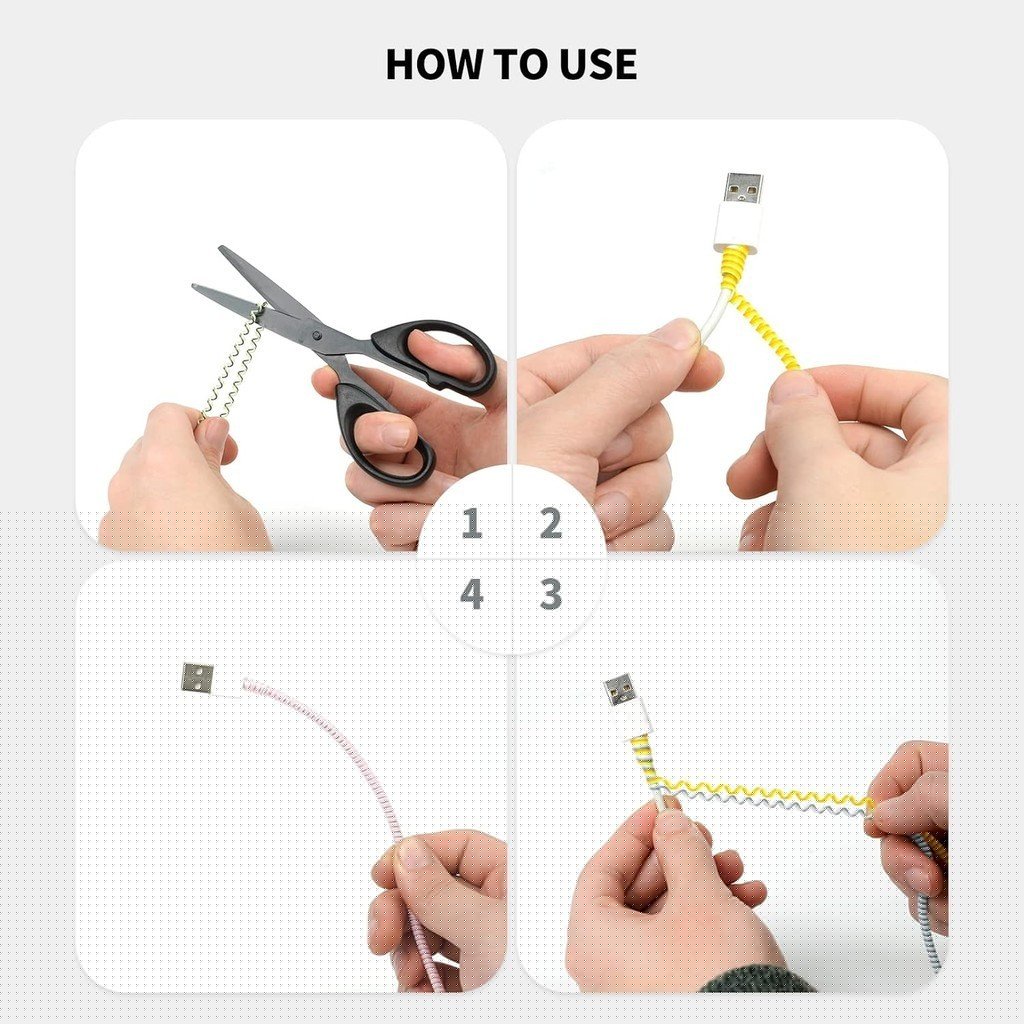 HOW TO USE

1 2
4 3