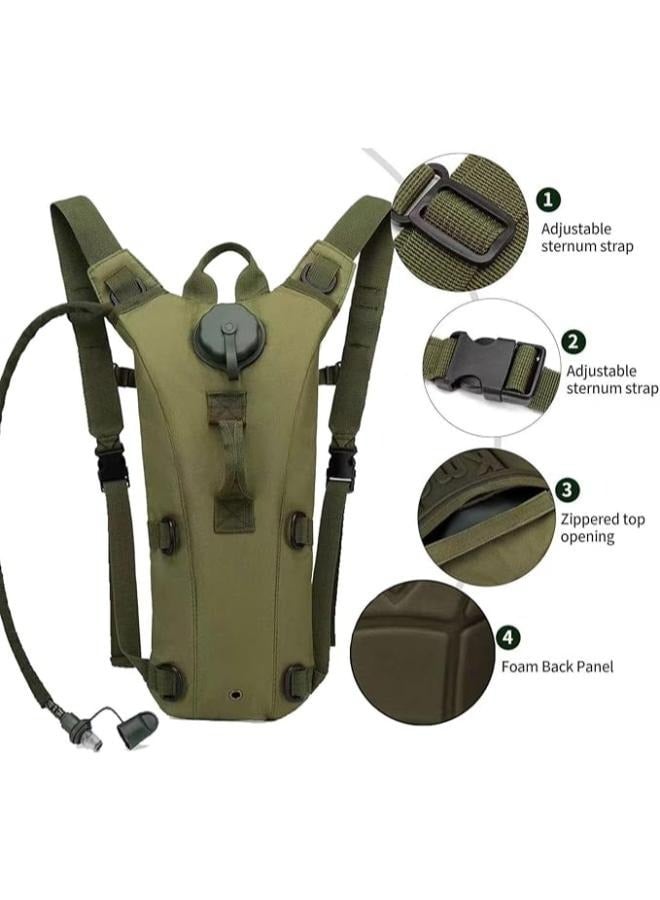 1
Adjustable sternum strap

2
Adjustable sternum strap

3
Zippered top opening

4
Foam Back Panel