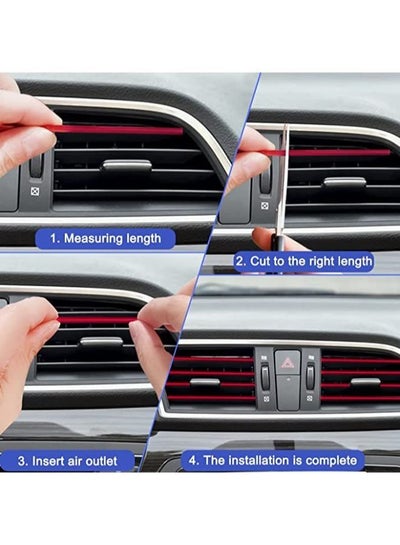 1. Measuring length

2. Cut to the right length

3. Insert air outlet

4. The installation is complete