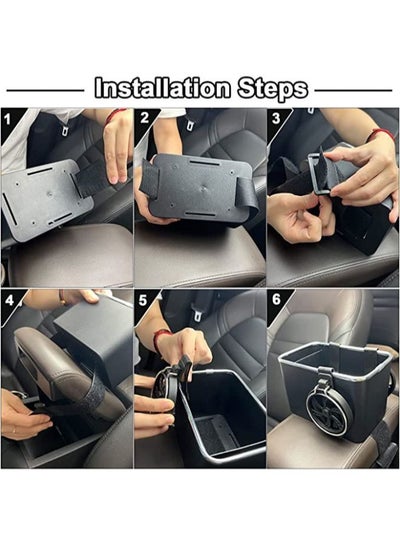 Installation Steps

1

2

3

4

5

6