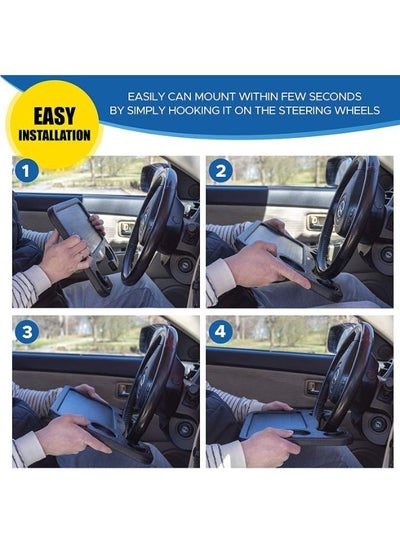 EASY INSTALLATION

EASILY CAN MOUNT WITHIN FEW SECONDS BY SIMPLY HOOKING IT ON THE STEERING WHEELS

1

2

3

4