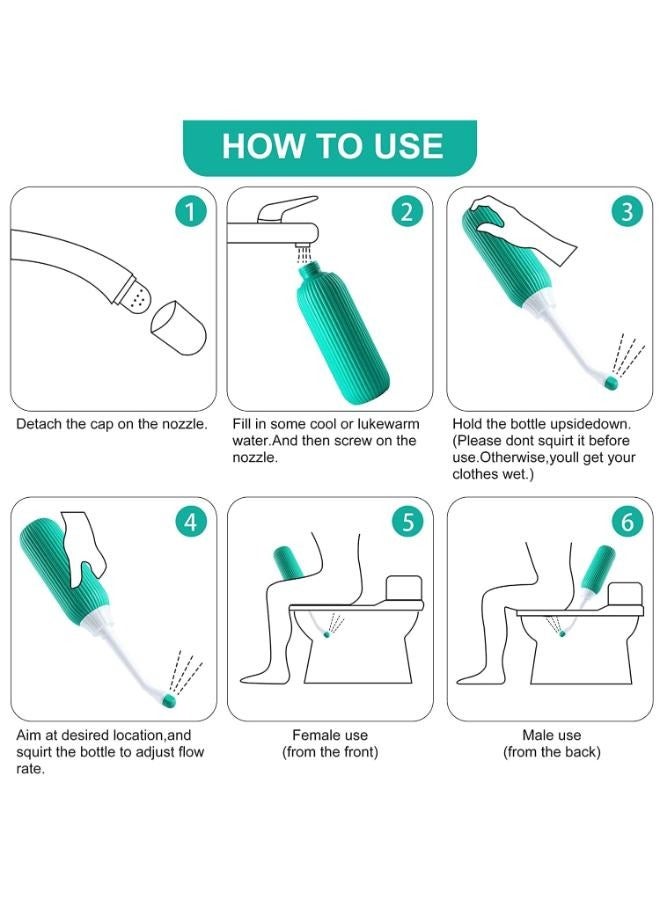 HOW TO USE

1

Detach the cap on the nozzle.

2

Fill in some cool or lukewarm water.And then screw on the nozzle.

3

Hold the bottle upsidedown. (Please dont squirt it before use.Otherwise,youll get your clothes wet.)

4

Aim at desired location,and squirt the bottle to adjust flow rate.

5

Female use
(from the front)

6

Male use
(from the back)