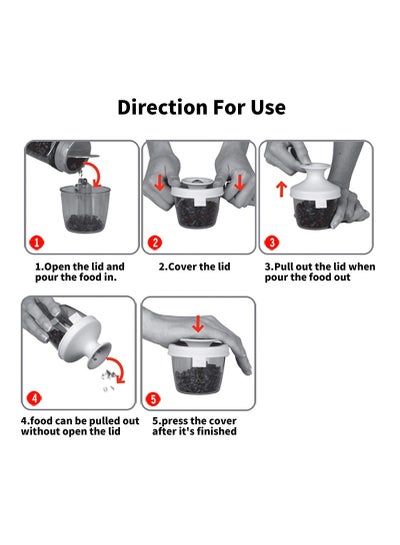 Direction For Use

1

1.Open the lid and pour the food in.

2

2.Cover the lid

3

3.Pull out the lid when pour the food out

4

4.food can be pulled out without open the lid

5

5.press the cover after it's finished