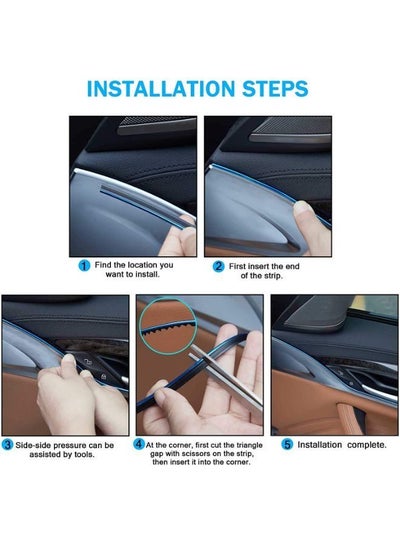 INSTALLATION STEPS

1 Find the location you want to install.

2 First insert the end of the strip.

3 Side-side pressure can be assisted by tools.

4 At the corner, first cut the triangle gap with scissors on the strip, then insert it into the corner.

5 Installation complete.